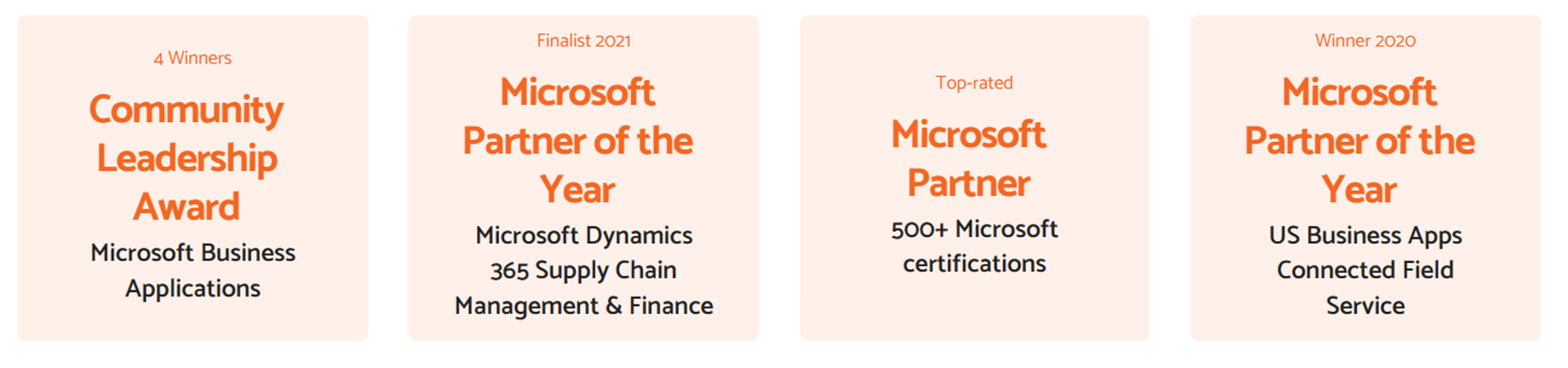 4 Winners

Community Leadership Award

Microsoft Business Applications

Finalist 2021

Microsoft Partner of the Year

Microsoft Dynamics 365 Supply Chain Management & Finance

Top-rated

Microsoft Partner

500+ Microsoft certifications

Winner 2020

Microsoft Partner of the Year

US Business Apps Connected Field Service